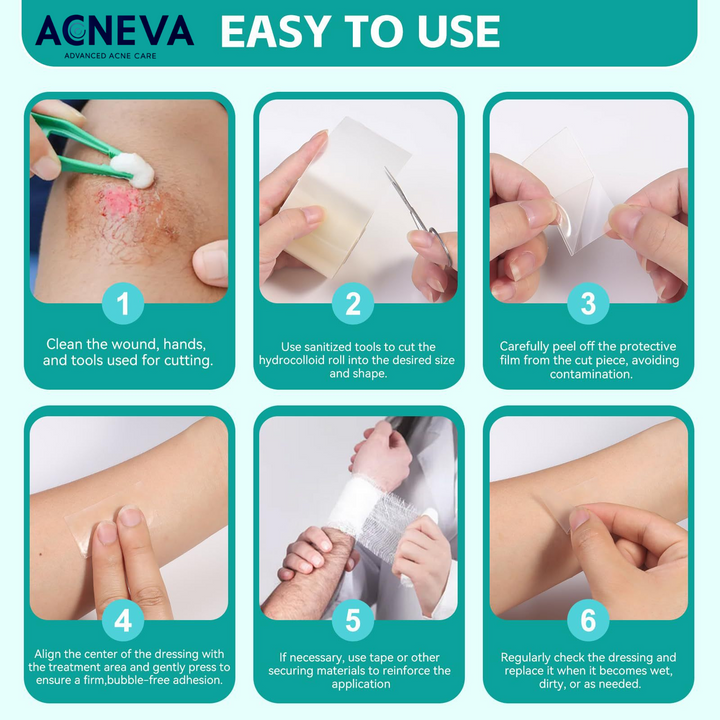 ACNEVA
ADVANCED ACNE CARE

EASY TO USE

1
Clean the wound, hands, and tools used for cutting.

2
Use sanitized tools to cut the hydrocolloid roll into the desired size and shape.

3
Carefully peel off the protective film from the cut piece, avoiding contamination.

4
Align the center of the dressing with the treatment area and gently press to ensure a firm,bubble-free adhesion.

5
If necessary, use tape or other securing materials to reinforce the application

6
Regularly check the dressing and replace it when it becomes wet, dirty, or as needed.